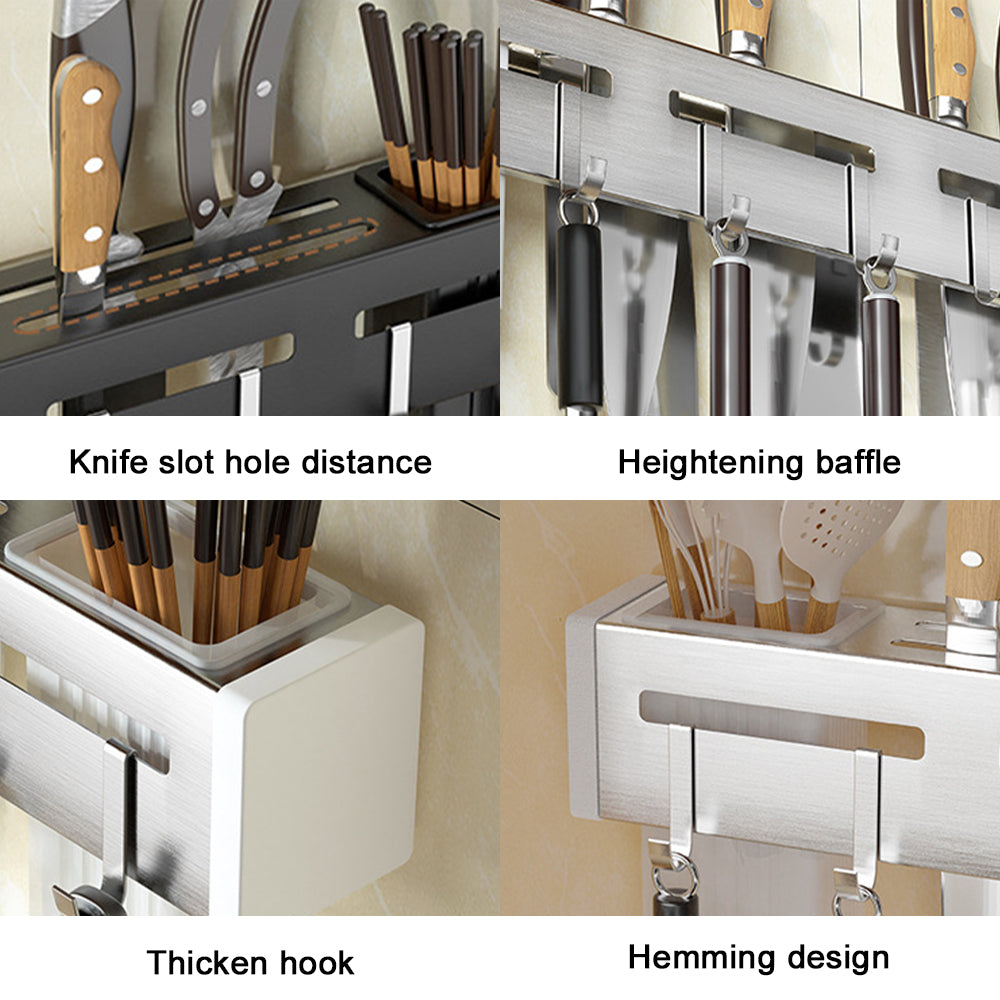 Knife slot hole distance

Heightening baffle

Thicken hook

Hemming design